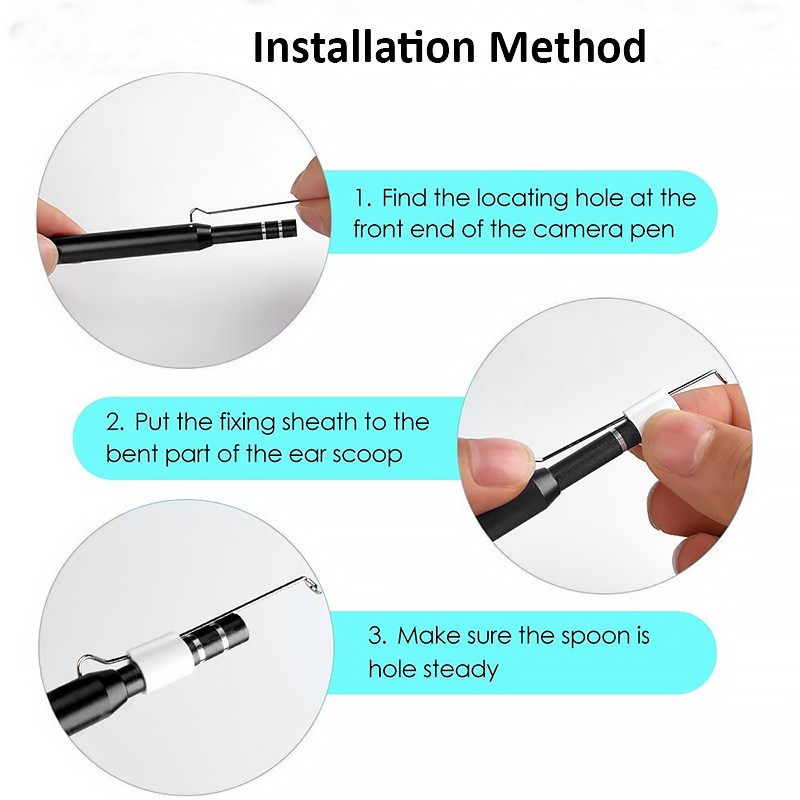 Installation Method

1. Find the locating hole at the front end of the camera pen

2. Put the fixing sheath to the bent part of the ear scoop

3. Make sure the spoon is hole steady