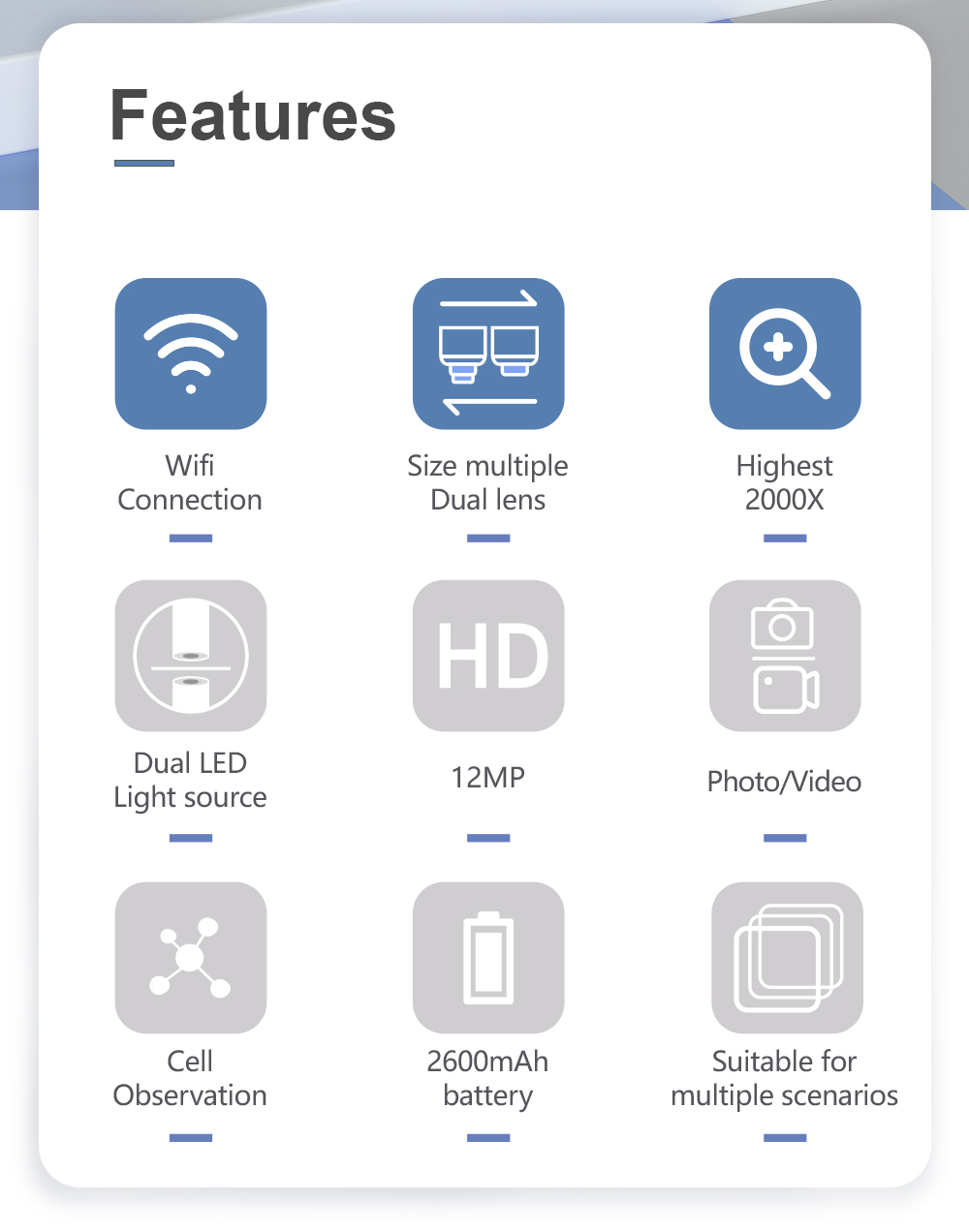 Features

Wifi
Connection

Size multiple
Dual lens

Highest
2000X

Dual LED
Light source

HD

12MP

Photo/Video

Cell
Observation

2600mAh
battery

Suitable for
multiple scenarios